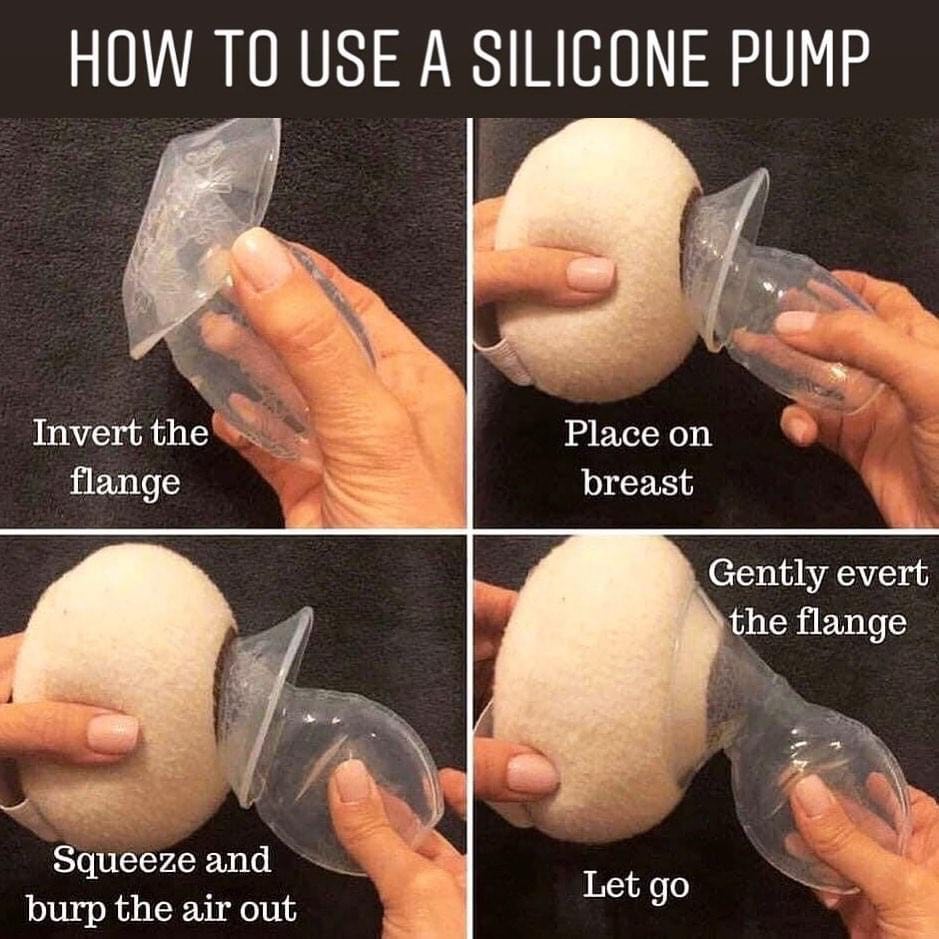 HOW TO USE A SILICONE PUMP

Invert the flange

Place on breast

Squeeze and burp the air out

Gently evert the flange

Let go